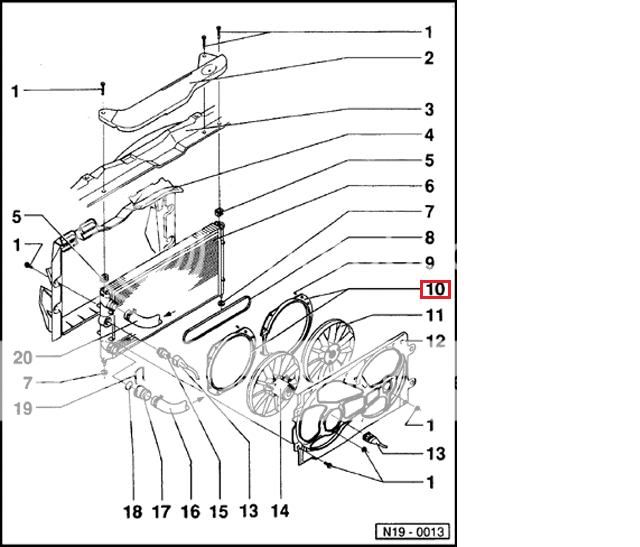 1
2
1
3
4
5
6
5
7
1
8
9
10
11
12
20
7
19
1
13
1
18
17
16
15
13
14
N19 - 0013